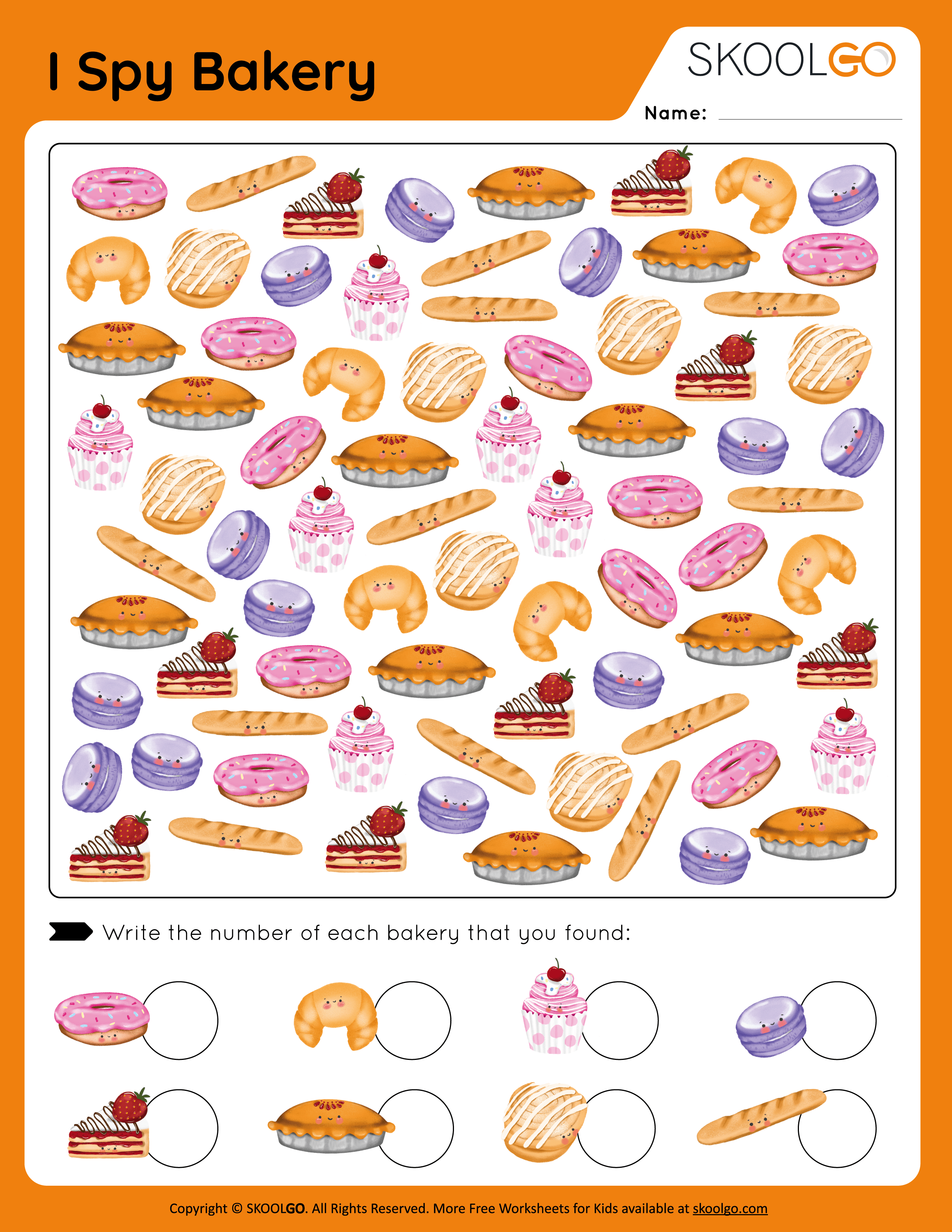 I Spy Bakery

SKOOLGO

Name:

Write the number of each bakery that you found:

Copyright © SKOOLGO. All Rights Reserved. More Free Worksheets for Kids available at skoolgo.com