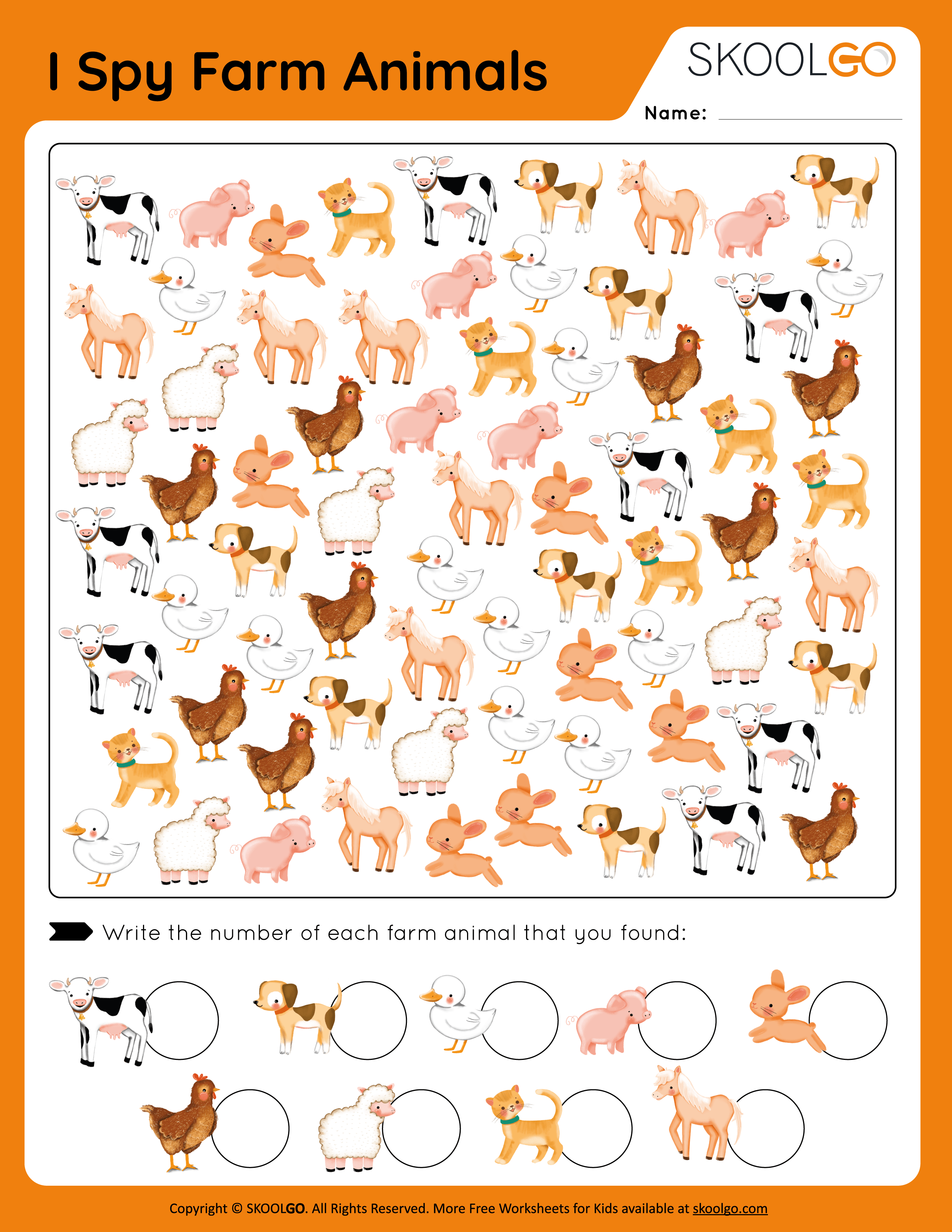 I Spy Farm Animals

SKOOLGO

Name:

Write the number of each farm animal that you found:

Copyright © SKOOLGO. All Rights Reserved. More Free Worksheets for Kids available at skoolgo.com