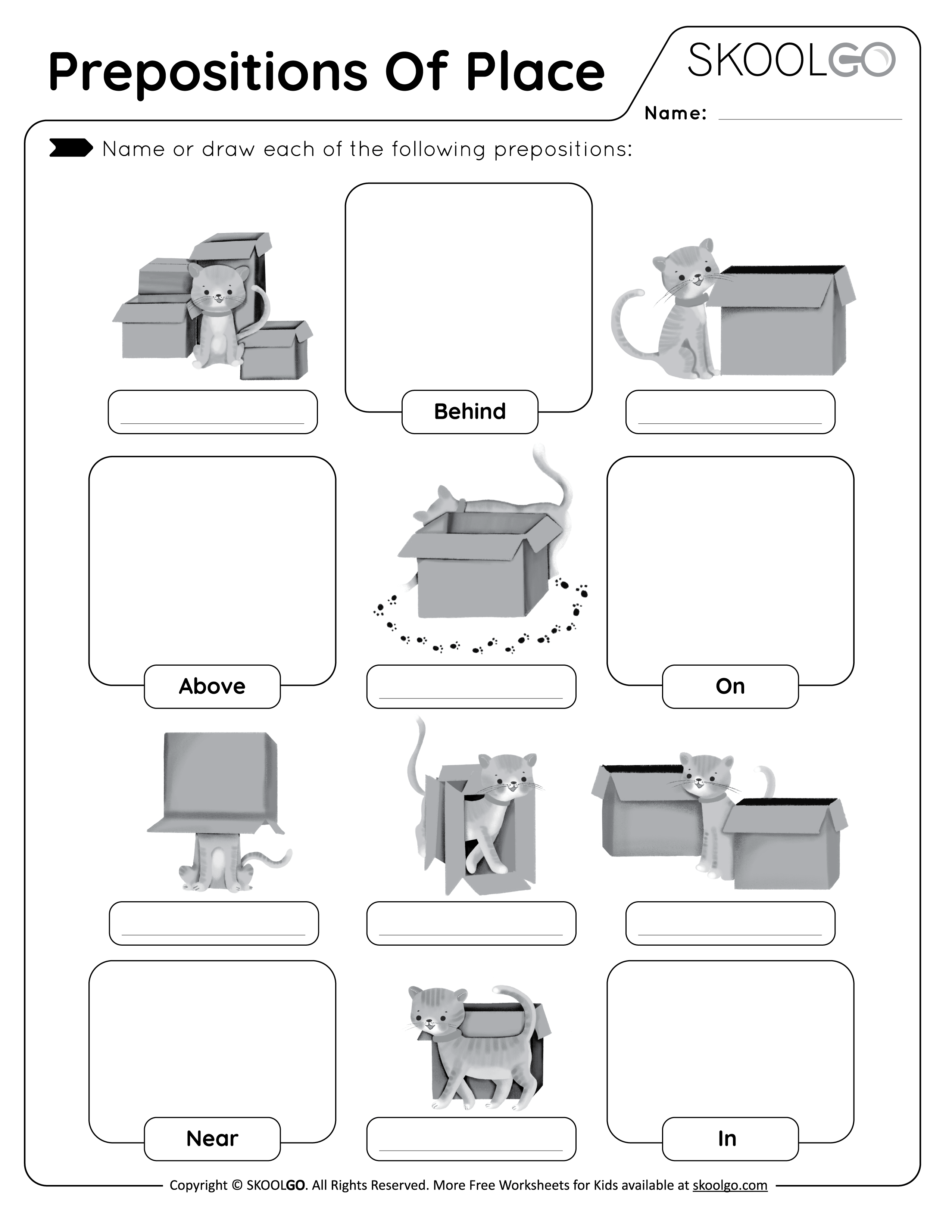 Prepositions Of Place

SKOOLGO

Name:

Name or draw each of the following prepositions:

Behind

Above

On

Near

In

Copyright © SKOOLGO. All Rights Reserved. More Free Worksheets for Kids available at skoolgo.com